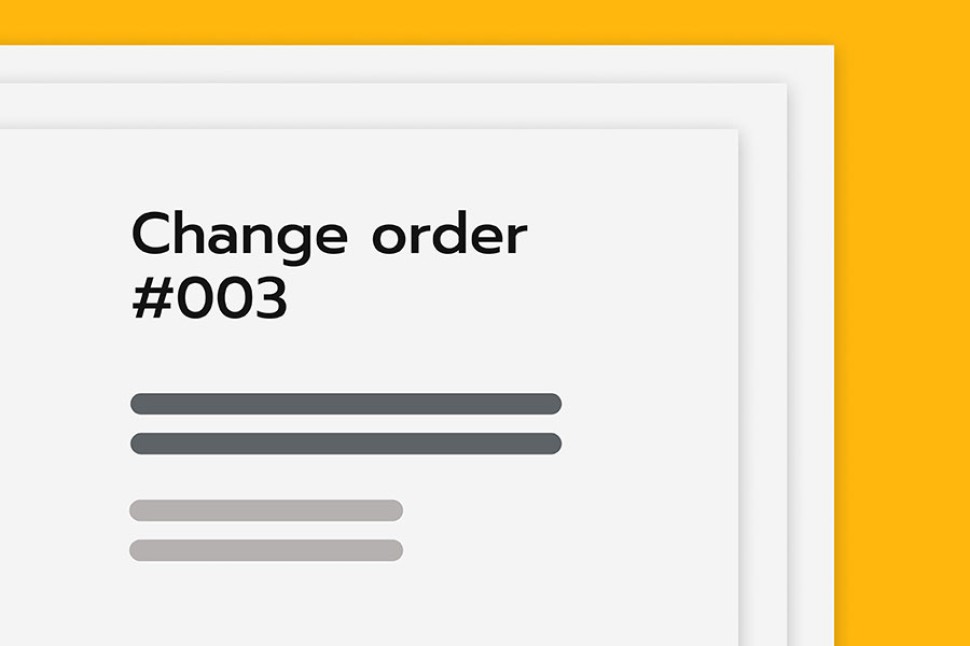 Change order
#003